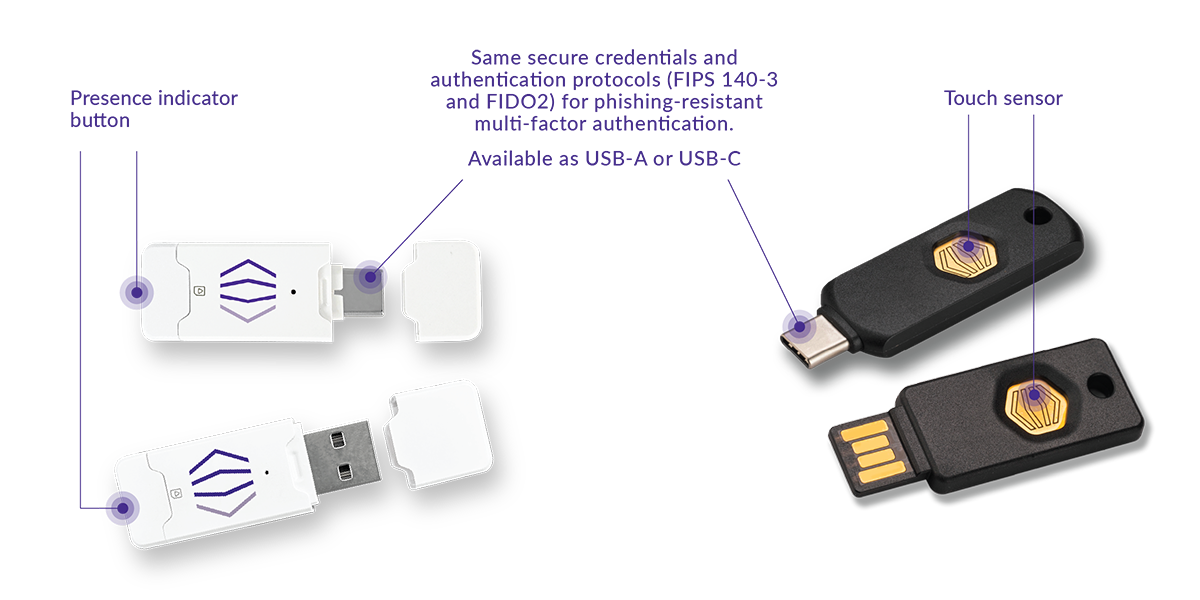 Presence indicator button

Same secure credentials and authentication protocols (FIPS 140-3 and FIDO2) for phishing-resistant multi-factor authentication.

Available as USB-A or USB-C

Touch sensor